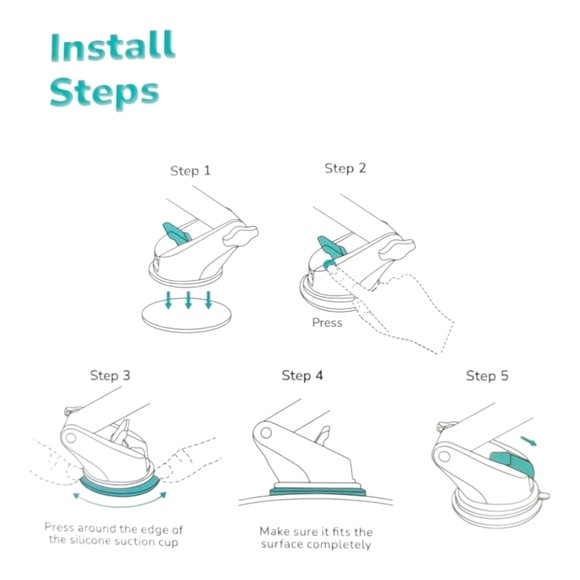 Install Steps

Step 1

Step 2

Press

Step 3

Press around the edge of the silicone suction cup

Step 4

Make sure it fits the surface completely

Step 5